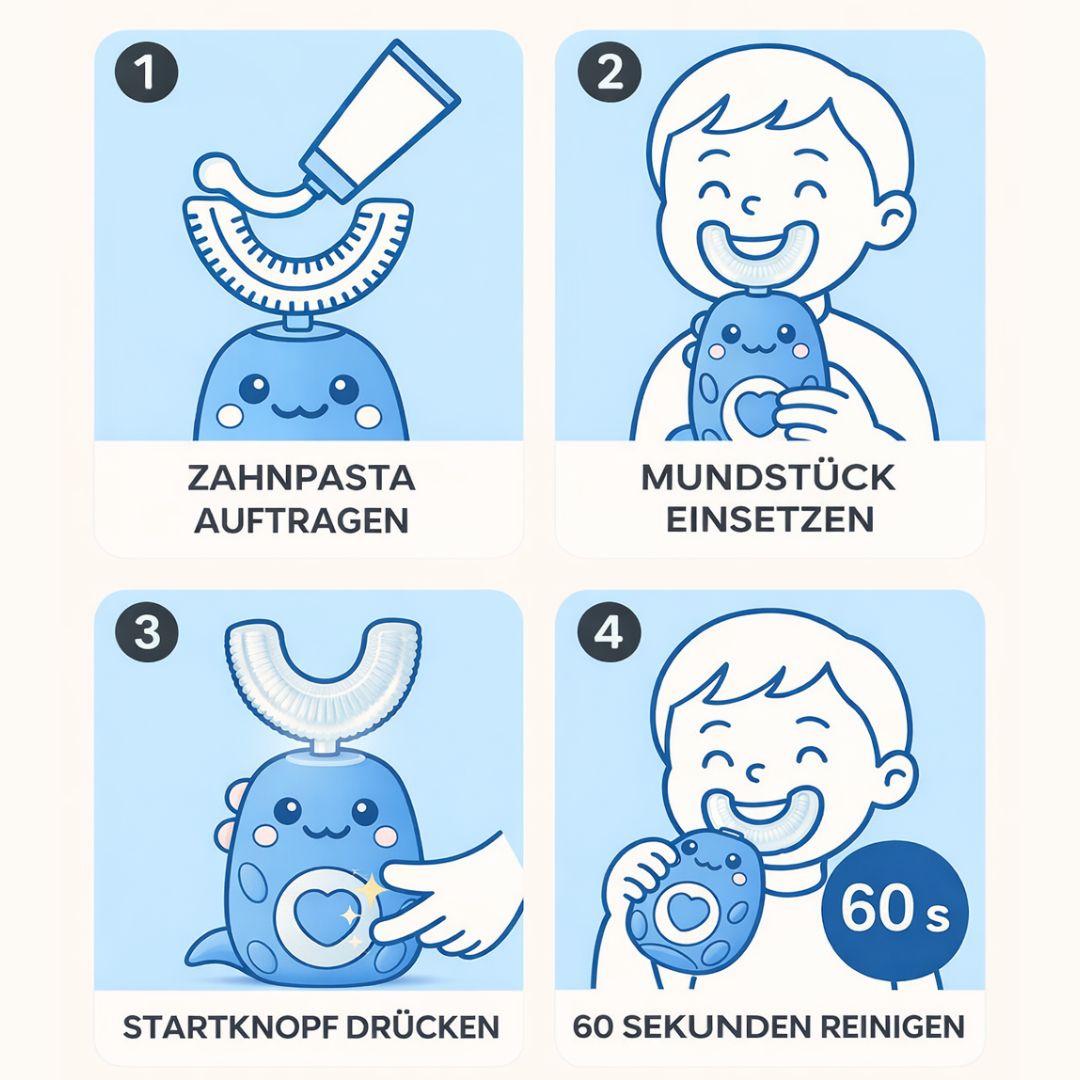 1

ZAHNPASTA AUFTRAGEN

2

MUNDSTÜCK EINSETZEN

3

STARTKNOPF DRÜCKEN

4

60 s

60 SEKUNDEN REINIGEN